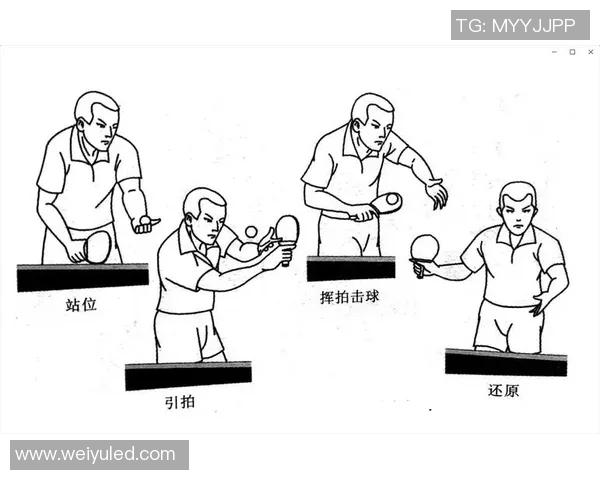 TG: MYYJJPP

站位

引拍

挥拍击球

还原

www.weiyuled.com